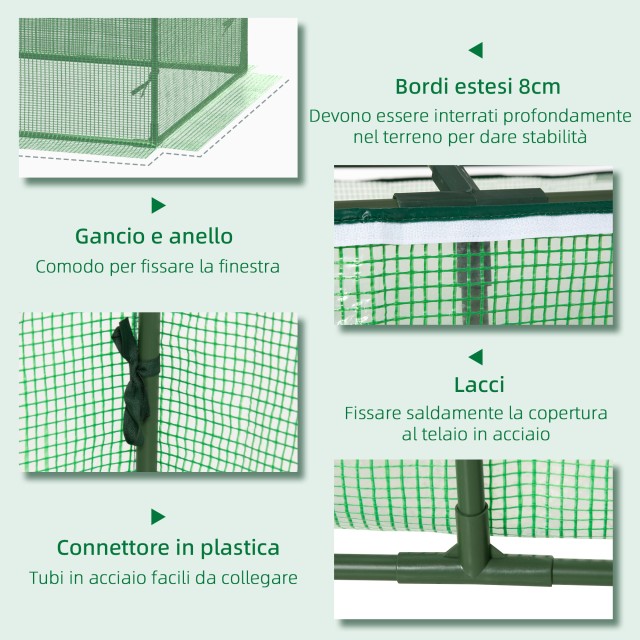 Bordi estesi 8cm
Devono essere interrati profondamente nel terreno per dare stabilità

Gancio e anello
Comodo per fissare la finestra

Lacci
Fissare saldamente la copertura al telaio in acciaio

Connettore in plastica
Tubi in acciaio facili da collegare