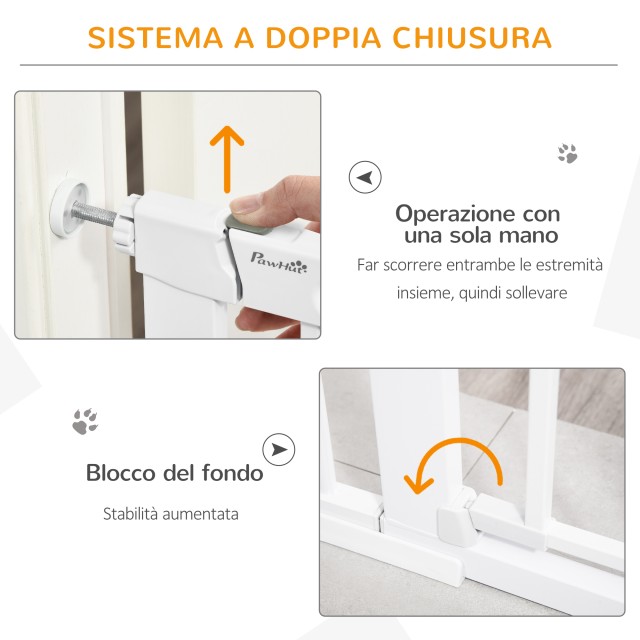 SISTEMA A DOPPIA CHIUSURA

PawHut

Operazione con una sola mano

Far scorrere entrambe le estremità insieme, quindi sollevare

Blocco del fondo

Stabilità aumentata