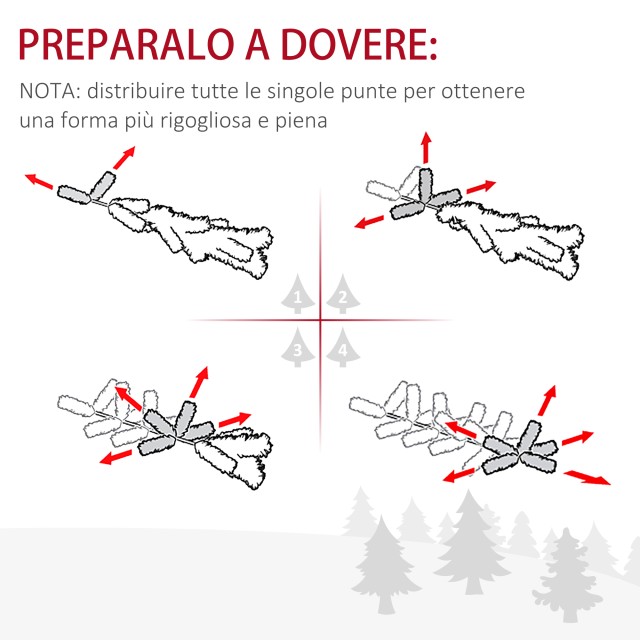 PREPARALO A DOVERE:

NOTA: distribuire tutte le singole punte per ottenere una forma più rigogliosa e piena

1
2
3
4