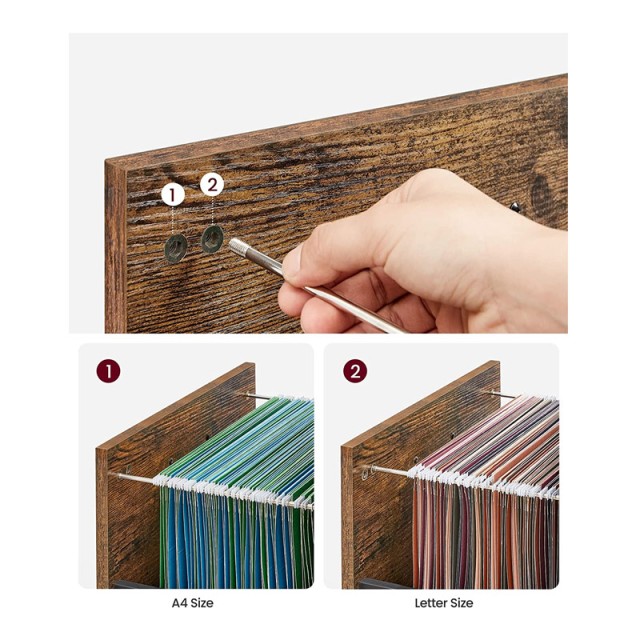 1
2
1
2
A4 Size
Letter Size