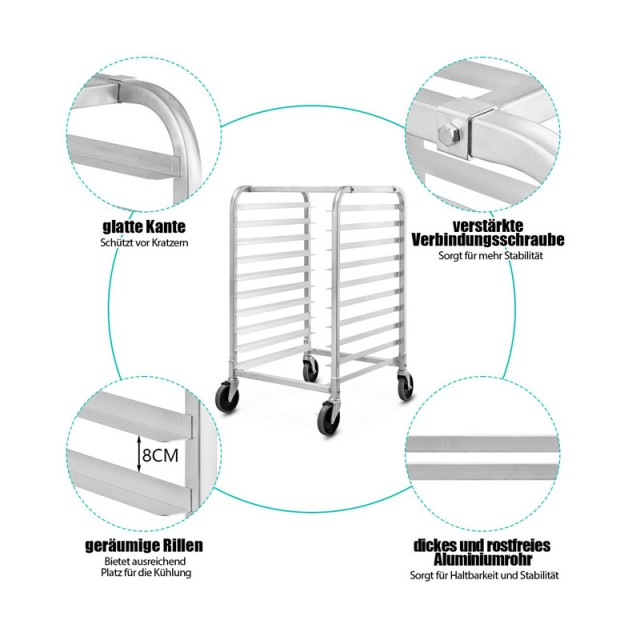 glatte Kante
Schützt vor Kratzern

verstärkte Verbindungsschraube
Sorgt für mehr Stabilität

8CM

geräumige Rillen
Bietet ausreichend Platz für die Kühlung

dickes und rostfreies Aluminiumrohr
Sorgt für Haltbarkeit und Stabilität