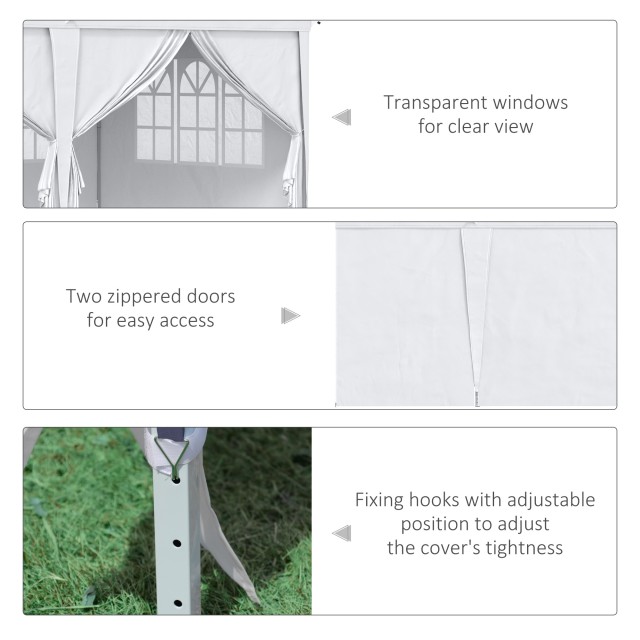 Transparent windows for clear view

Two zippered doors for easy access

Fixing hooks with adjustable position to adjust the cover's tightness