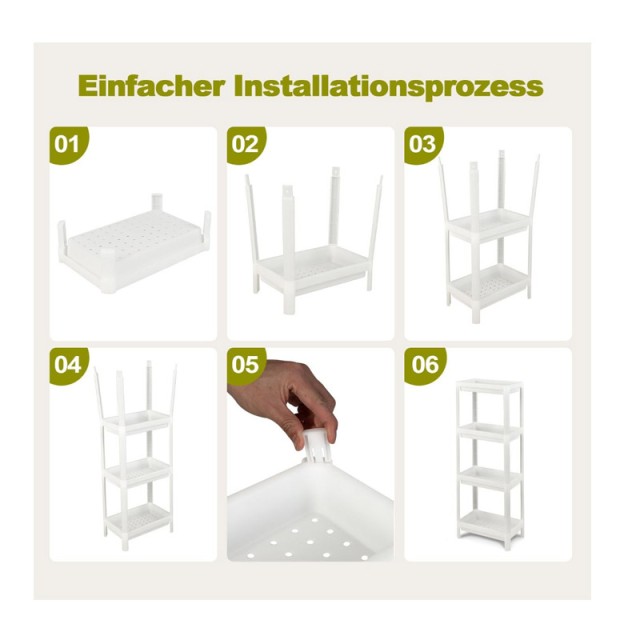 Einfacher Installationsprozess

01

02

03

04

05

06