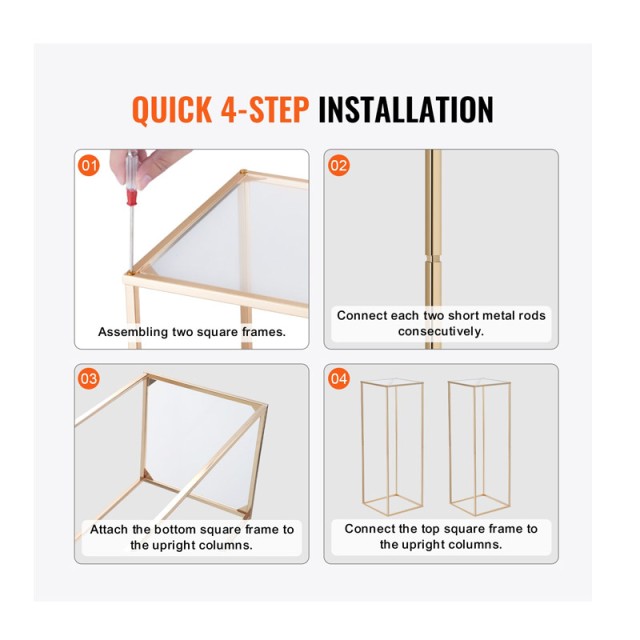 QUICK 4-STEP INSTALLATION

01
Assembling two square frames.

02
Connect each two short metal rods consecutively.

03
Attach the bottom square frame to the upright columns.

04
Connect the top square frame to the upright columns.