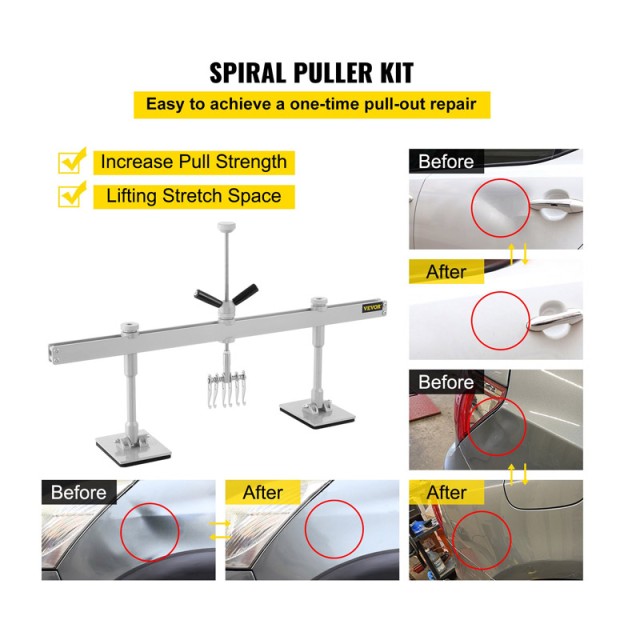 SPIRAL PULLER KIT

Easy to achieve a one-time pull-out repair

Increase Pull Strength

Lifting Stretch Space

VEVOR

Before

After

Before

After

Before

After