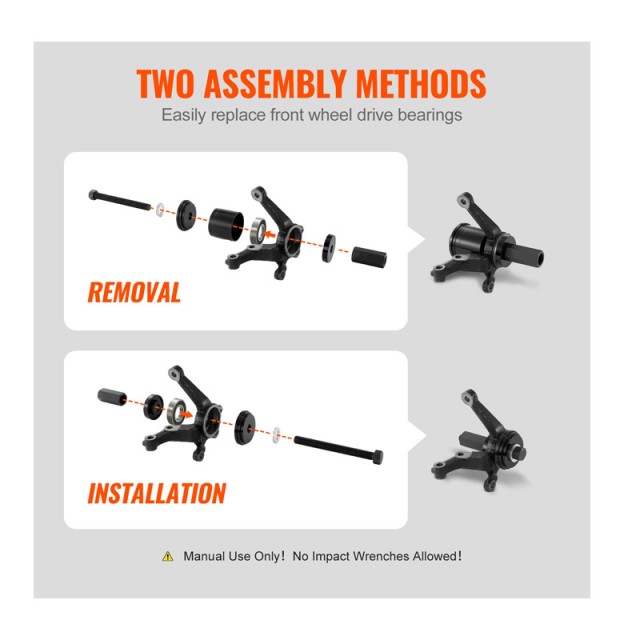 TWO ASSEMBLY METHODS
Easily replace front wheel drive bearings

REMOVAL

INSTALLATION

Manual Use Only! No Impact Wrenches Allowed!