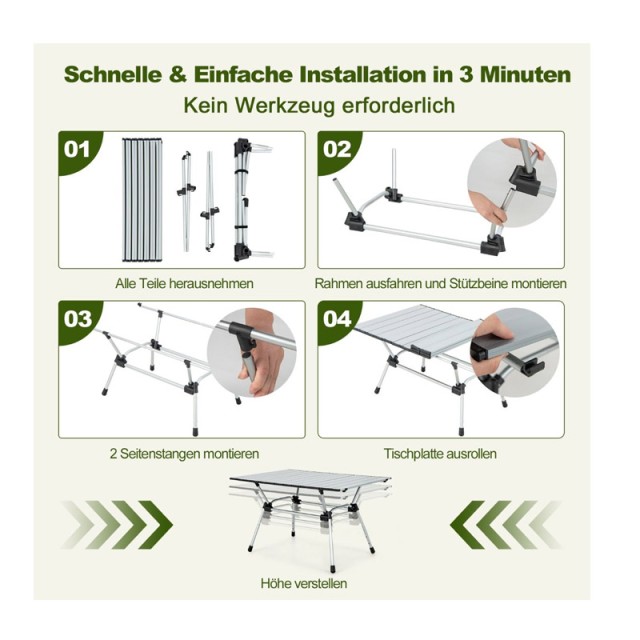 Schnelle & Einfache Installation in 3 Minuten

Kein Werkzeug erforderlich

01

Alle Teile herausnehmen

02

Rahmen ausfahren und Stützbeine montieren

03

2 Seitenstangen montieren

04

Tischplatte ausrollen

Höhe verstellen