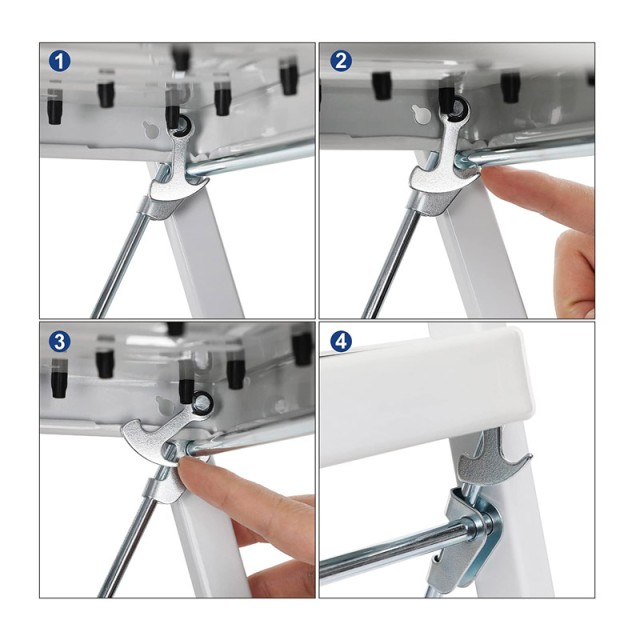 1

2

3

4