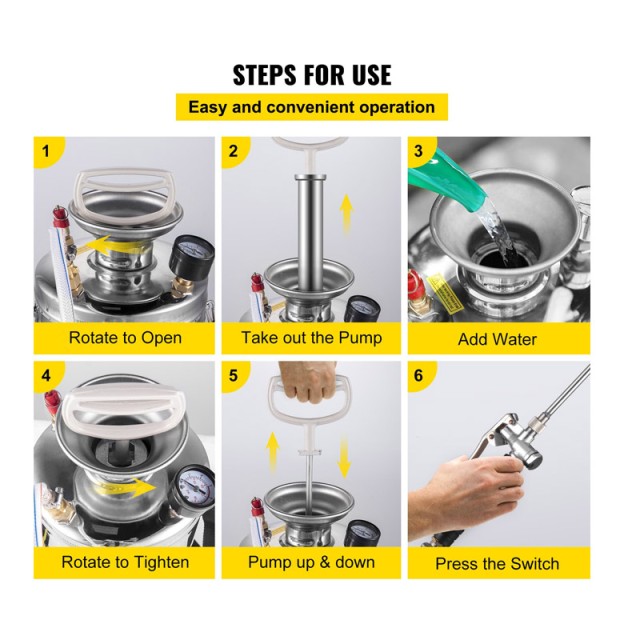 STEPS FOR USE

Easy and convenient operation

1

Rotate to Open

2

Take out the Pump

3

Add Water

4

Rotate to Tighten

5

Pump up & down

6

Press the Switch