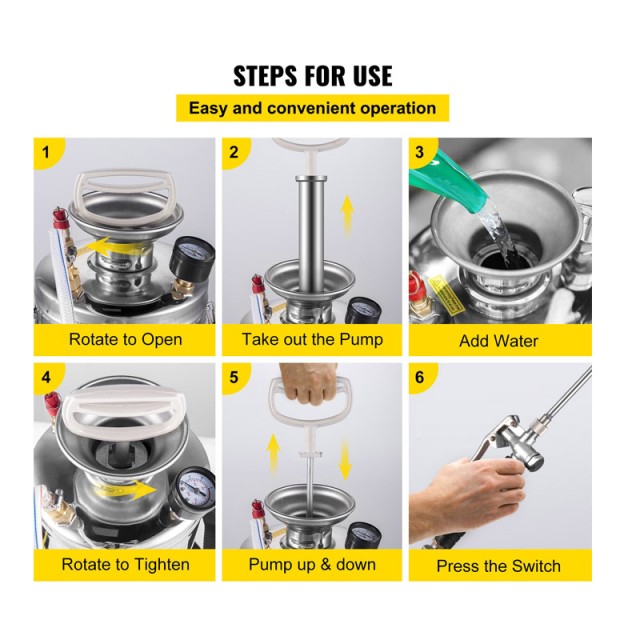 STEPS FOR USE

Easy and convenient operation

1

Rotate to Open

2

Take out the Pump

3

Add Water

4

Rotate to Tighten

5

Pump up & down

6

Press the Switch