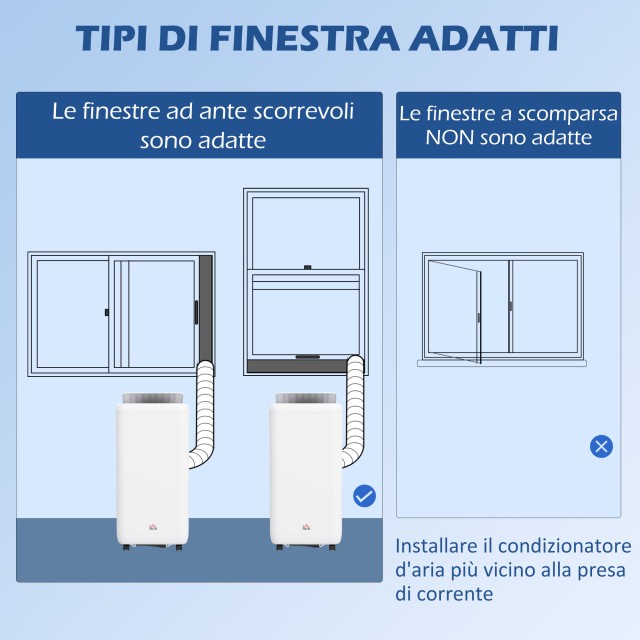 TIPI DI FINESTRA ADATTI

Le finestre ad ante scorrevoli sono adatte

Le finestre a scomparsa NON sono adatte

Installare il condizionatore d'aria più vicino alla presa di corrente