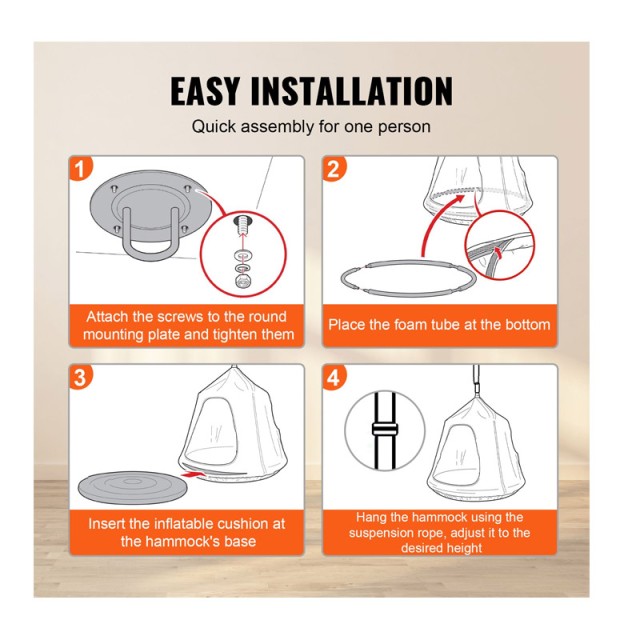 EASY INSTALLATION

Quick assembly for one person

1

Attach the screws to the round mounting plate and tighten them

2

Place the foam tube at the bottom

3

Insert the inflatable cushion at the hammock's base

4

Hang the hammock using the suspension rope, adjust it to the desired height