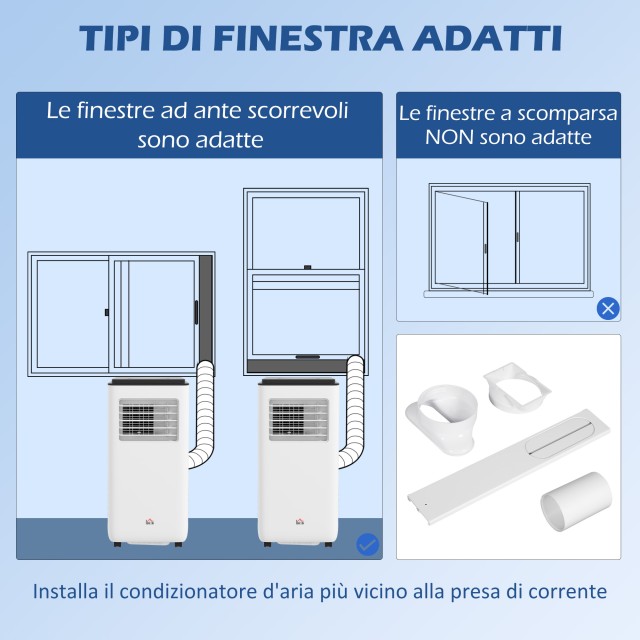 TIPI DI FINESTRA ADATTI

Le finestre ad ante scorrevoli sono adatte

Le finestre a scomparsa NON sono adatte

Installa il condizionatore d'aria più vicino alla presa di corrente