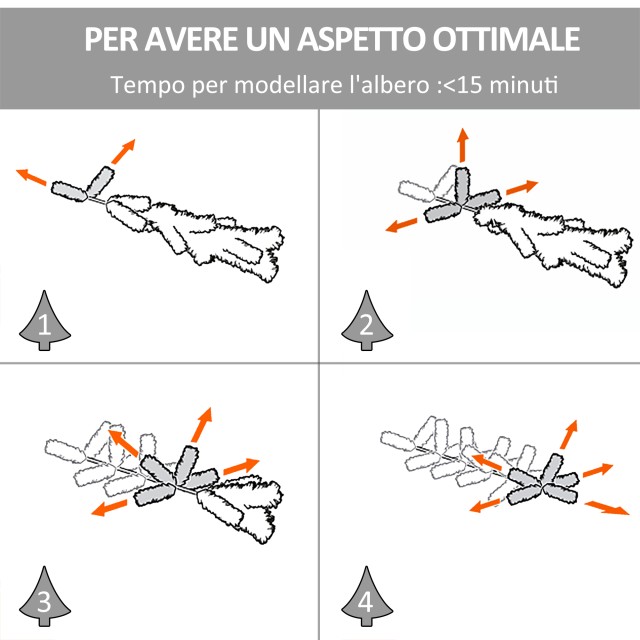 PER AVERE UN ASPETTO OTTIMALE

Tempo per modellare l'albero :<15 minuti

1

2

3

4