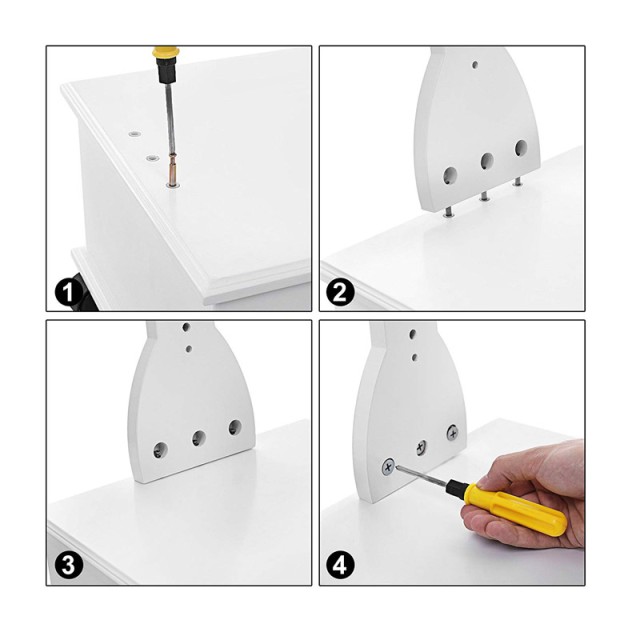 1

2

3

4