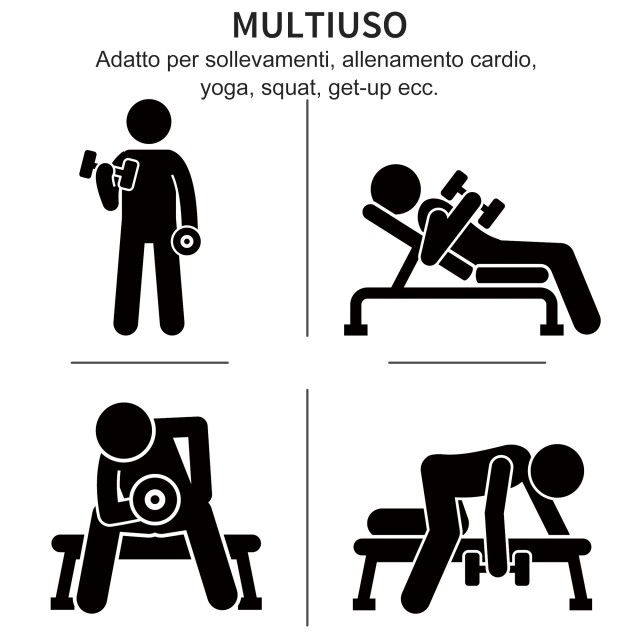 MULTIUSO

Adatto per sollevamenti, allenamento cardio, yoga, squat, get-up ecc.