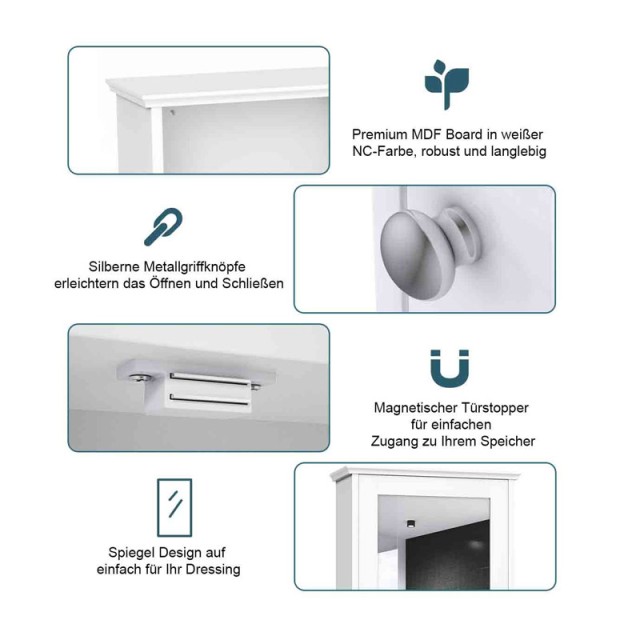 Premium MDF Board in weißer NC-Farbe, robust und langlebig

Silberne Metallgriffknöpfe erleichtern das Öffnen und Schließen

Magnetischer Türstopper für einfachen Zugang zu Ihrem Speicher

Spiegel Design auf einfach für Ihr Dressing