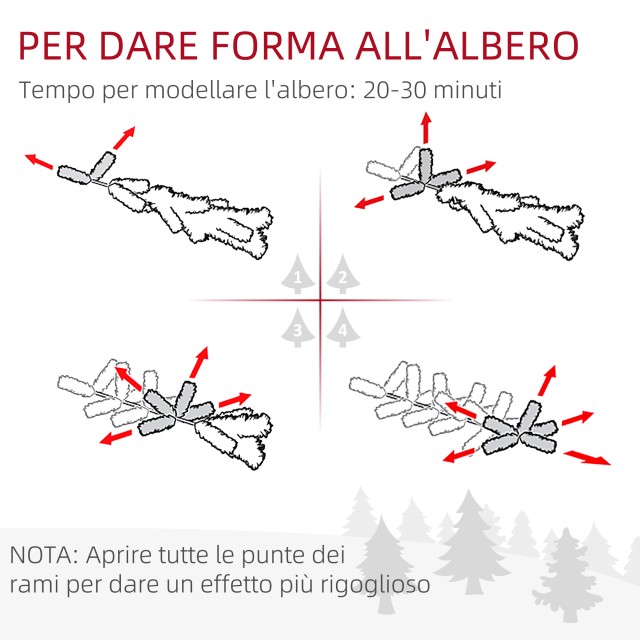 PER DARE FORMA ALL'ALBERO

Tempo per modellare l'albero: 20-30 minuti

1
2
3
4

NOTA: Aprire tutte le punte dei rami per dare un effetto più rigoglioso