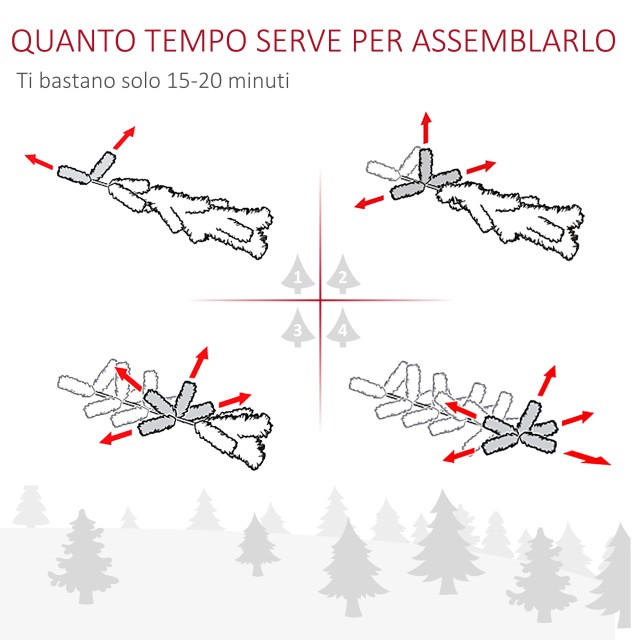 QUANTO TEMPO SERVE PER ASSEMBLARLO
Ti bastano solo 15-20 minuti

1
2
3
4