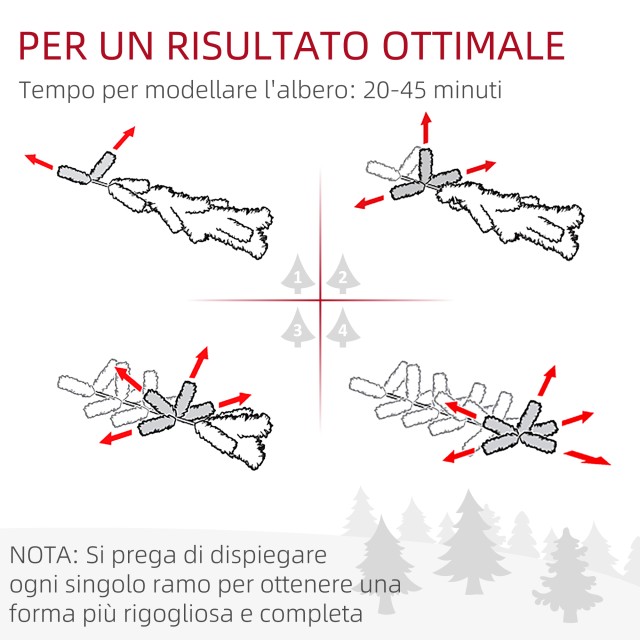 PER UN RISULTATO OTTIMALE

Tempo per modellare l'albero: 20-45 minuti

1 2 3 4

NOTA: Si prega di dispiegare ogni singolo ramo per ottenere una forma più rigogliosa e completa