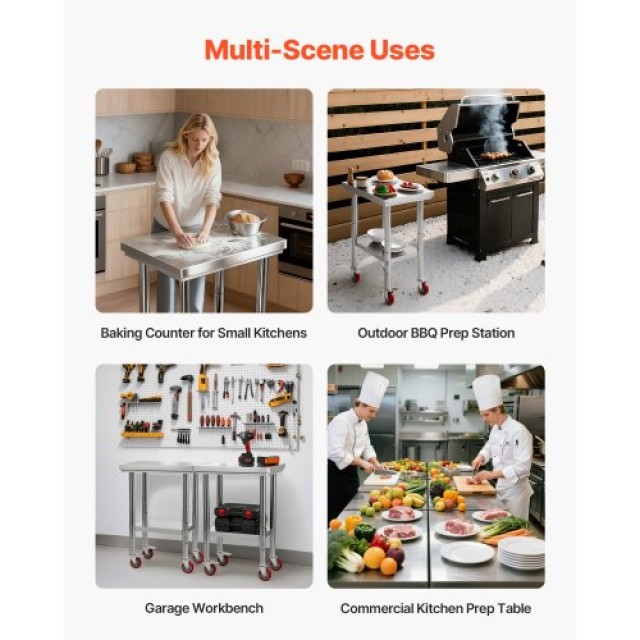 Multi-Scene Uses

Baking Counter for Small Kitchens

Outdoor BBQ Prep Station

Garage Workbench

Commercial Kitchen Prep Table