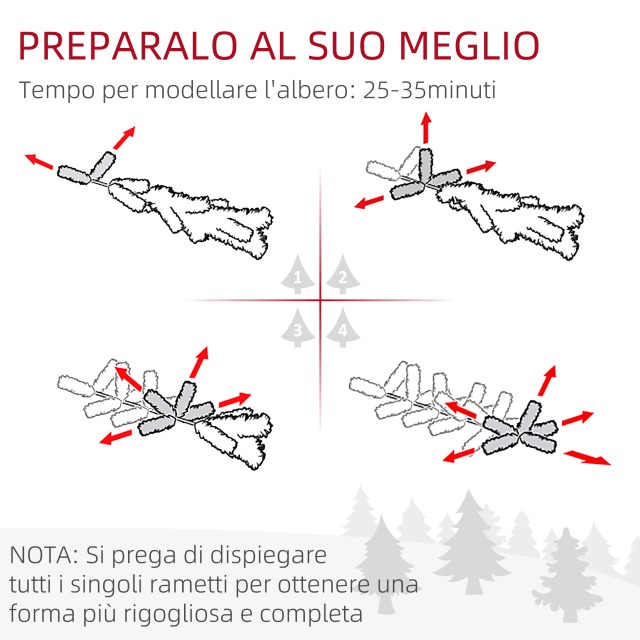 PREPARALO AL SUO MEGLIO
Tempo per modellare l'albero: 25-35minuti

1 2
3 4

NOTA: Si prega di dispiegare tutti i singoli rametti per ottenere una forma più rigogliosa e completa