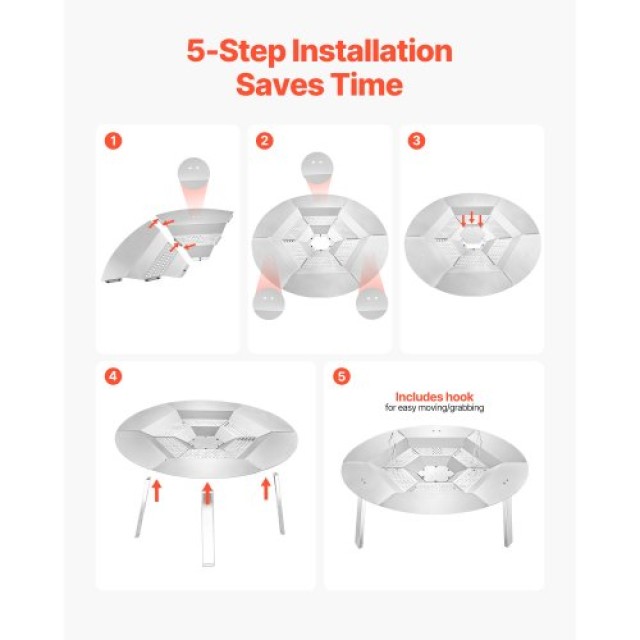 5-Step Installation Saves Time

1

2

3

4

5

Includes hook
for easy moving/grabbing