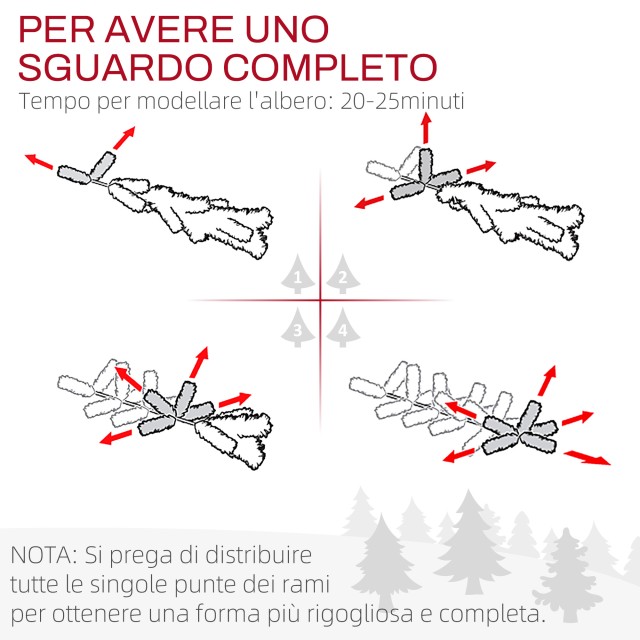 PER AVERE UNO SGUARDO COMPLETO

Tempo per modellare l'albero: 20-25minuti

1 2 3 4

NOTA: Si prega di distribuire tutte le singole punte dei rami per ottenere una forma più rigogliosa e completa.