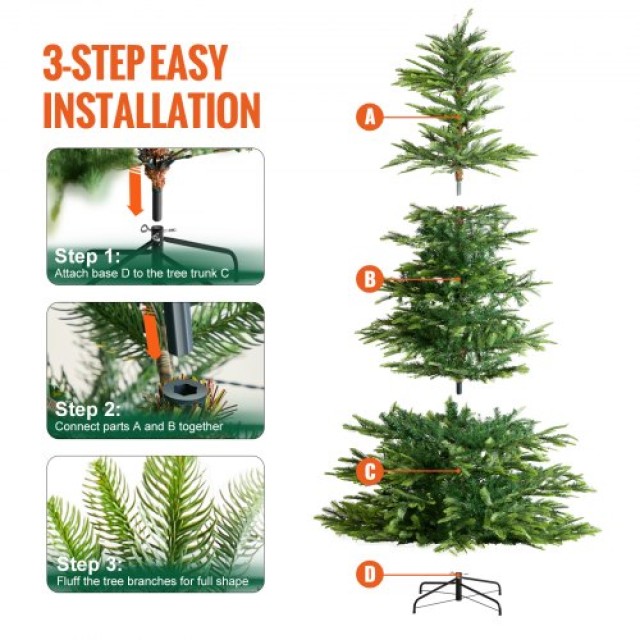 3-STEP EASY INSTALLATION

Step 1:
Attach base D to the tree trunk C

Step 2:
Connect parts A and B together

Step 3:
Fluff the tree branches for full shape

A

B

C

D