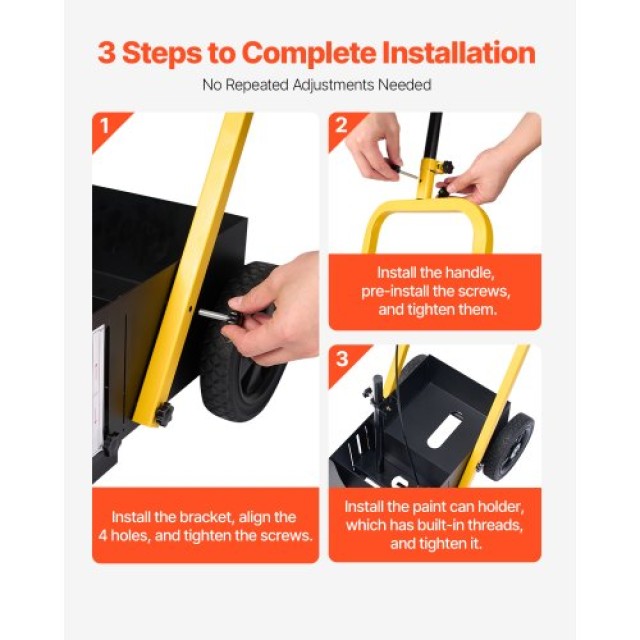 3 Steps to Complete Installation

No Repeated Adjustments Needed

1

Install the bracket, align the 4 holes, and tighten the screws.

2

Install the handle, pre-install the screws, and tighten them.

3

Install the paint can holder, which has built-in threads, and tighten it.