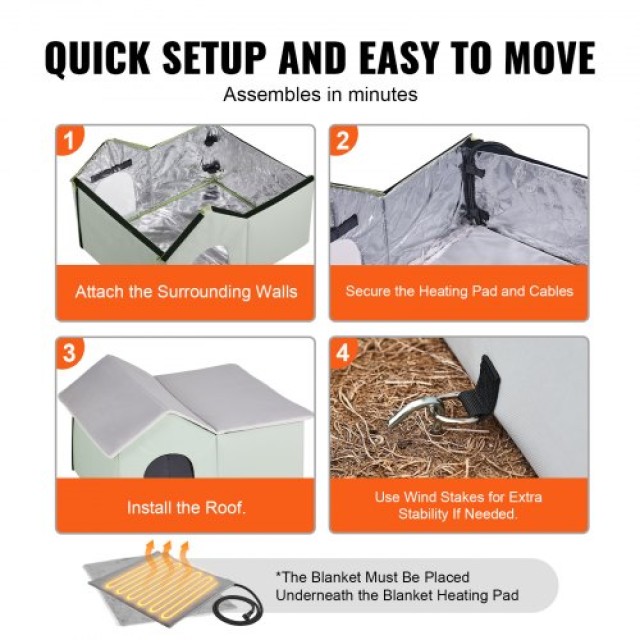 QUICK SETUP AND EASY TO MOVE

Assembles in minutes

1

Attach the Surrounding Walls

2

Secure the Heating Pad and Cables

3

Install the Roof.

4

Use Wind Stakes for Extra Stability If Needed.

*The Blanket Must Be Placed Underneath the Blanket Heating Pad