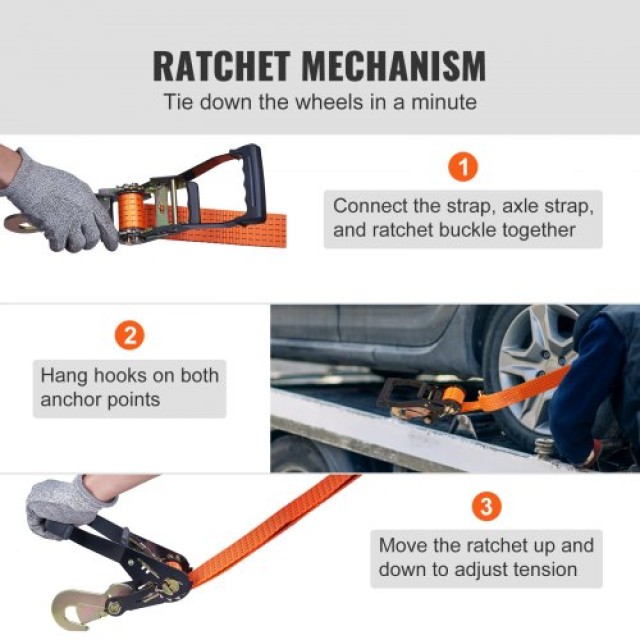 RATCHET MECHANISM
Tie down the wheels in a minute

1
Connect the strap, axle strap, and ratchet buckle together

2
Hang hooks on both anchor points

3
Move the ratchet up and down to adjust tension