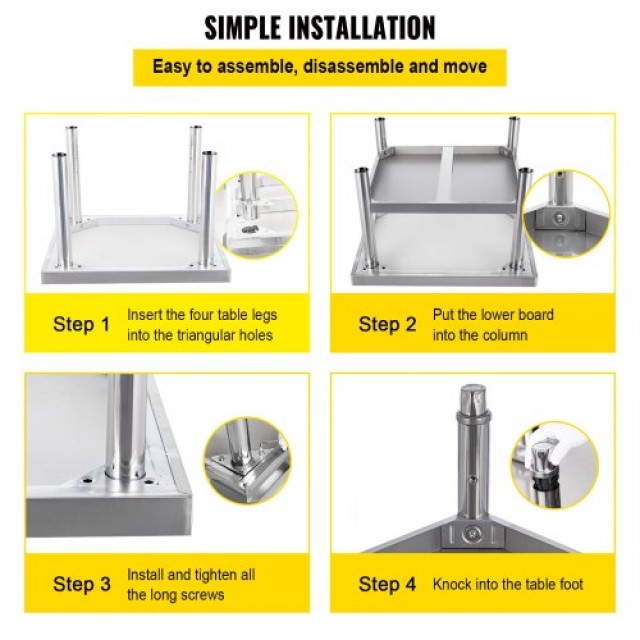 SIMPLE INSTALLATION

Easy to assemble, disassemble and move

Step 1 Insert the four table legs into the triangular holes

Step 2 Put the lower board into the column

Step 3 Install and tighten all the long screws

Step 4 Knock into the table foot