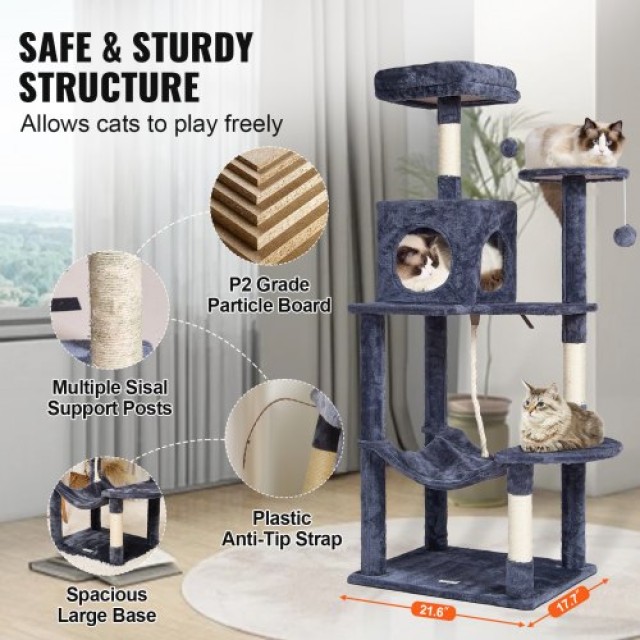 SAFE & STURDY STRUCTURE
Allows cats to play freely

P2 Grade Particle Board

Multiple Sisal Support Posts

Plastic Anti-Tip Strap

Spacious Large Base

21.6"

17.7"