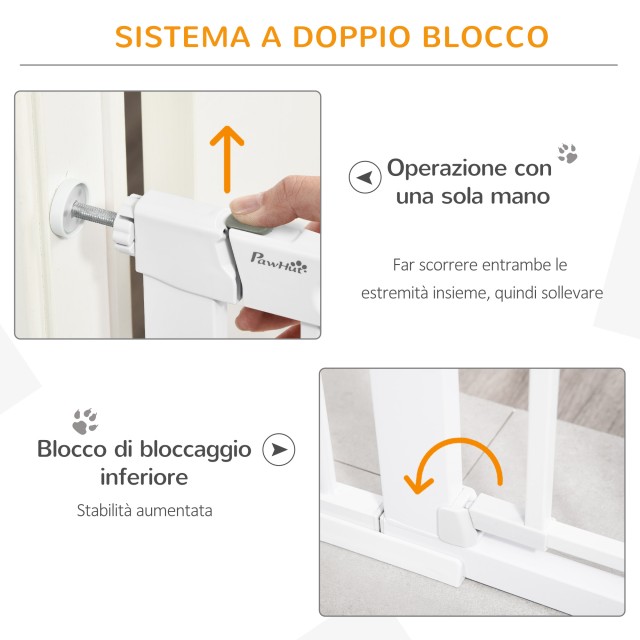 SISTEMA A DOPPIO BLOCCO

PawHut

Operazione con una sola mano

Far scorrere entrambe le estremità insieme, quindi sollevare

Blocco di bloccaggio inferiore

Stabilità aumentata