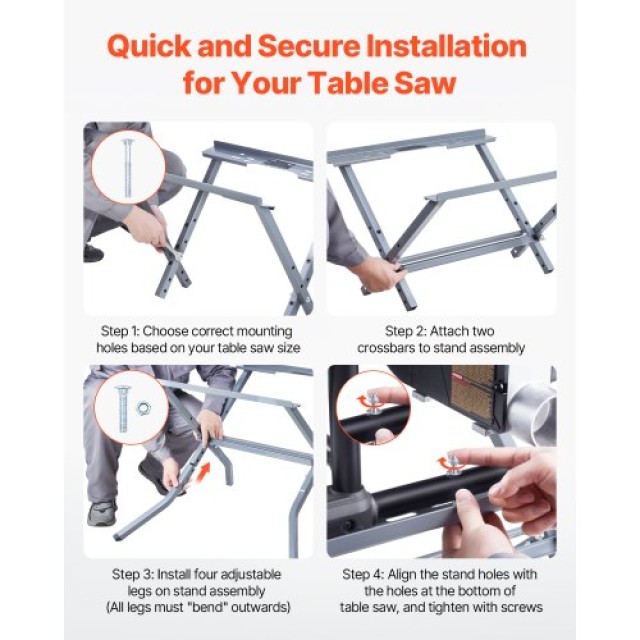 Quick and Secure Installation for Your Table Saw

Step 1: Choose correct mounting holes based on your table saw size

Step 2: Attach two crossbars to stand assembly

Step 3: Install four adjustable legs on stand assembly (All legs must "bend" outwards)

Step 4: Align the stand holes with the holes at the bottom of table saw, and tighten with screws