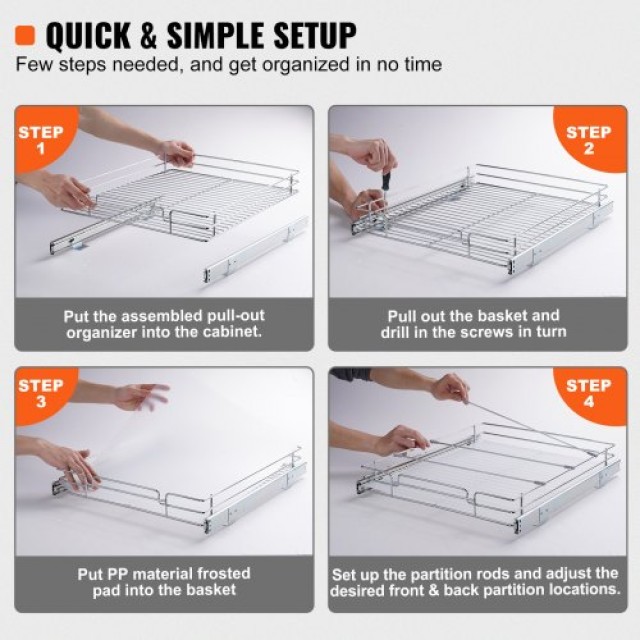 QUICK & SIMPLE SETUP
Few steps needed, and get organized in no time

STEP 1

Put the assembled pull-out organizer into the cabinet.

STEP 2

Pull out the basket and drill in the screws in turn

STEP 3

Put PP material frosted pad into the basket

STEP 4

Set up the partition rods and adjust the desired front & back partition locations.