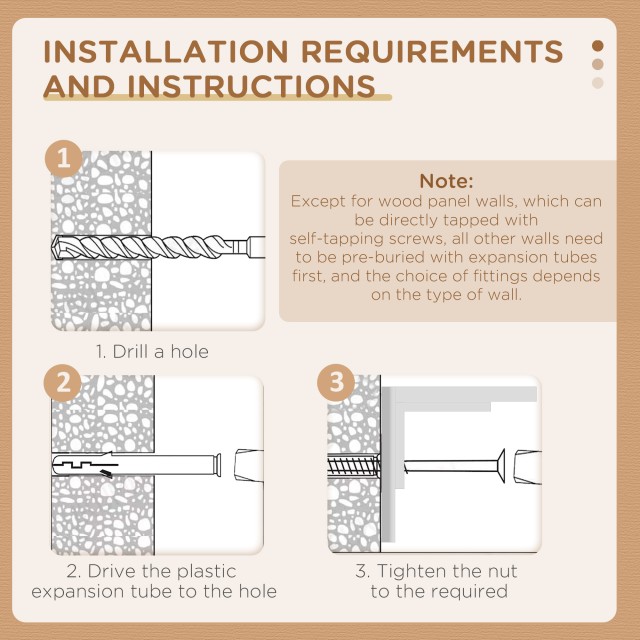 INSTALLATION REQUIREMENTS AND INSTRUCTIONS

1

Note:
Except for wood panel walls, which can be directly tapped with self-tapping screws, all other walls need to be pre-buried with expansion tubes first, and the choice of fittings depends on the type of wall.

1. Drill a hole

2

3

2. Drive the plastic expansion tube to the hole

3. Tighten the nut to the required