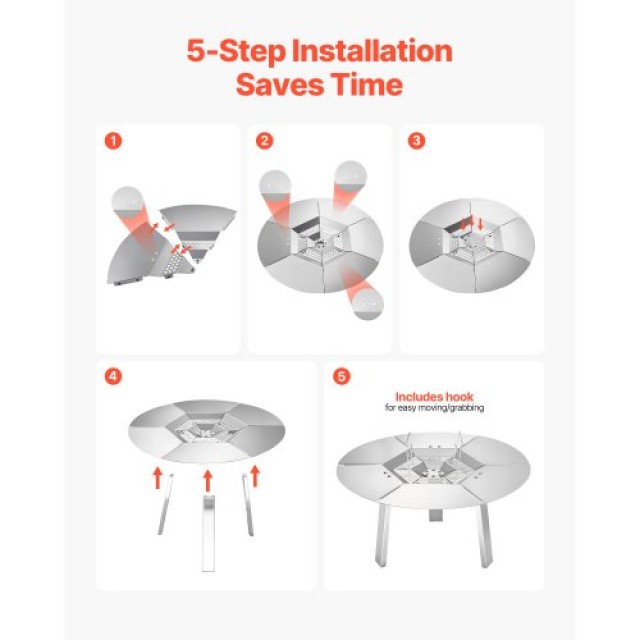 5-Step Installation Saves Time

1

2

3

4

5

Includes hook
for easy moving/grabbing