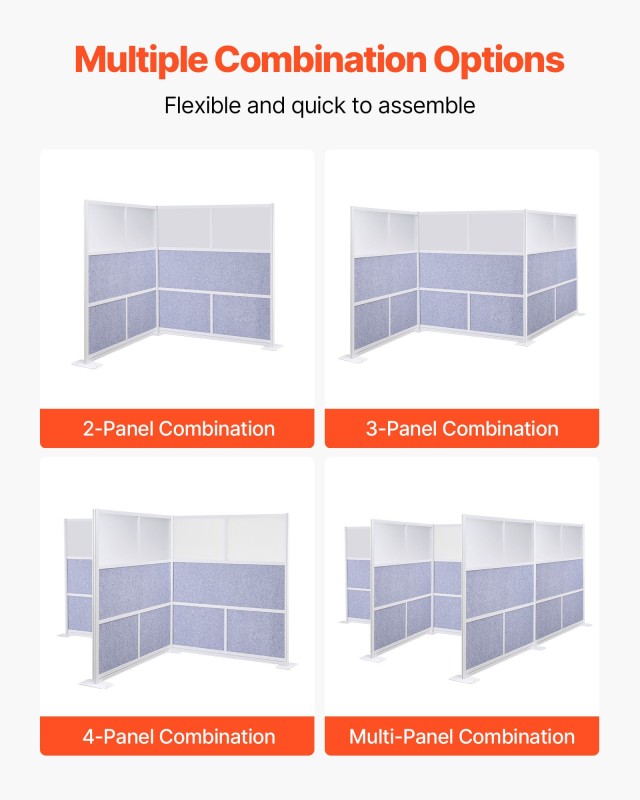 Multiple Combination Options

Flexible and quick to assemble

2-Panel Combination

3-Panel Combination

4-Panel Combination

Multi-Panel Combination