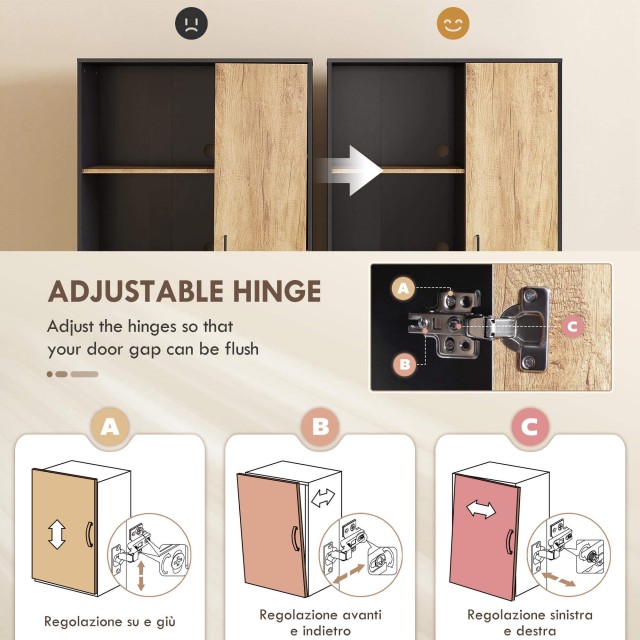 ADJUSTABLE HINGE

Adjust the hinges so that your door gap can be flush

A

B

C

A

Regolazione su e giù

B

Regolazione avanti e indietro

C

Regolazione sinistra e destra