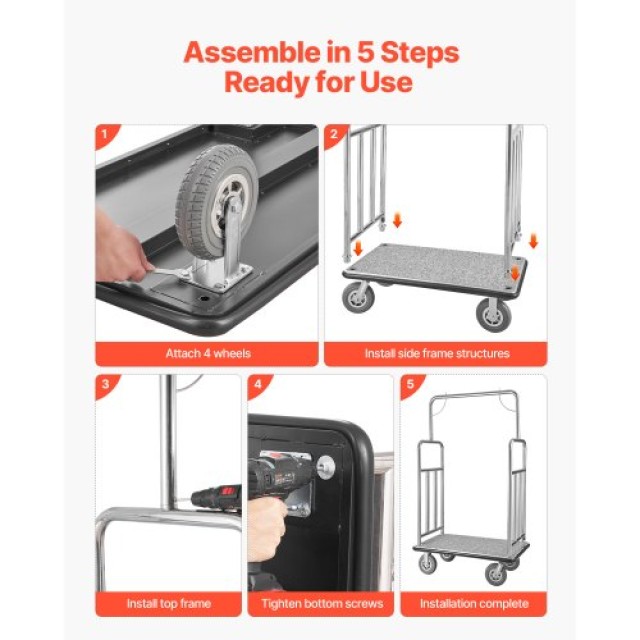 Assemble in 5 Steps
Ready for Use

1
Attach 4 wheels

2
Install side frame structures

3
Install top frame

4
Tighten bottom screws

5
Installation complete