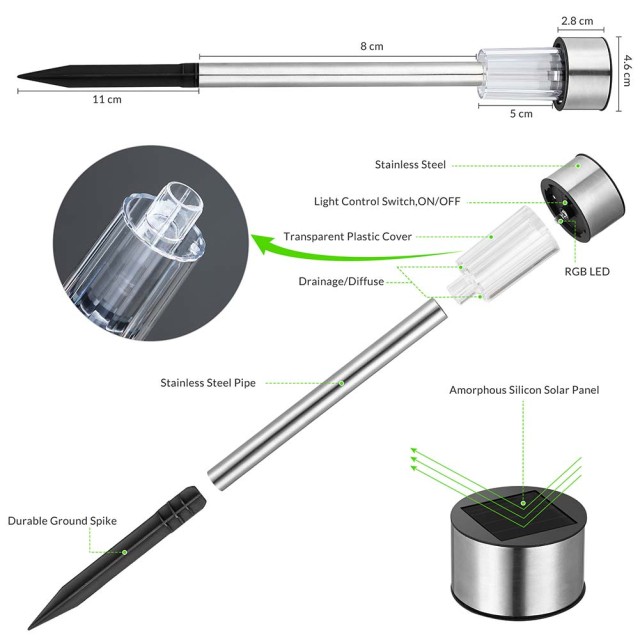 2.8 cm

8 cm

4.6 cm

11 cm

5 cm

Stainless Steel

Light Control Switch,ON/OFF

Transparent Plastic Cover

RGB LED

Drainage/Diffuse

Stainless Steel Pipe

Amorphous Silicon Solar Panel

Durable Ground Spike