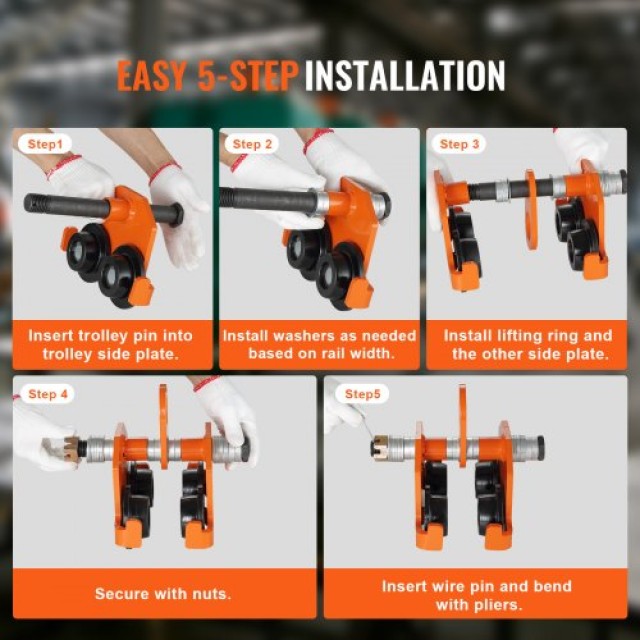 EASY 5-STEP INSTALLATION

Step1

Insert trolley pin into trolley side plate.

Step 2

Install washers as needed based on rail width.

Step 3

Install lifting ring and the other side plate.

Step 4

Secure with nuts.

Step5

Insert wire pin and bend with pliers.