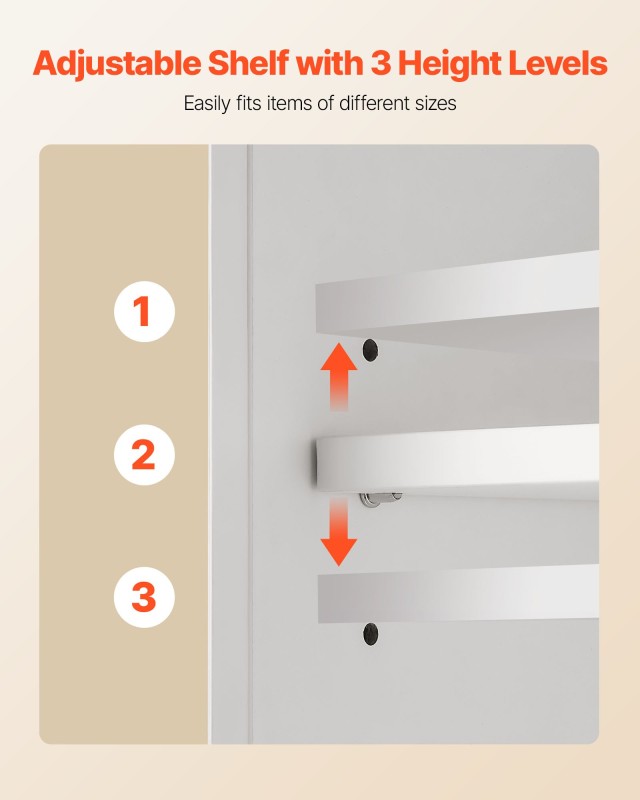 Adjustable Shelf with 3 Height Levels

Easily fits items of different sizes

1

2

3