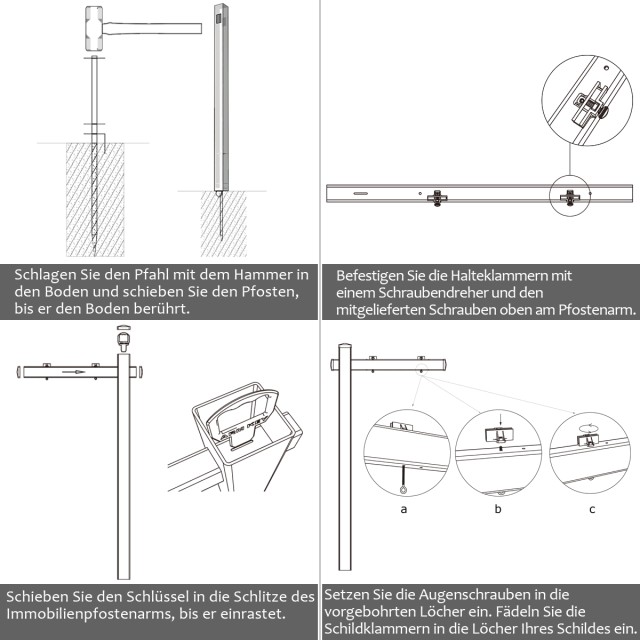 Schlagen Sie den Pfahl mit dem Hammer in den Boden und schieben Sie den Pfosten, bis er den Boden berührt.

Befestigen Sie die Halteklammern mit einem Schraubendreher und den mitgelieferten Schrauben oben am Pfostenarm.

Schieben Sie den Schlüssel in die Schlitze des Immobilienpfostenarms, bis er einrastet.

a

b

c

Setzen Sie die Augenschrauben in die vorgebohrten Löcher ein. Fädeln Sie die Schildklammern in die Löcher Ihres Schildes ein.