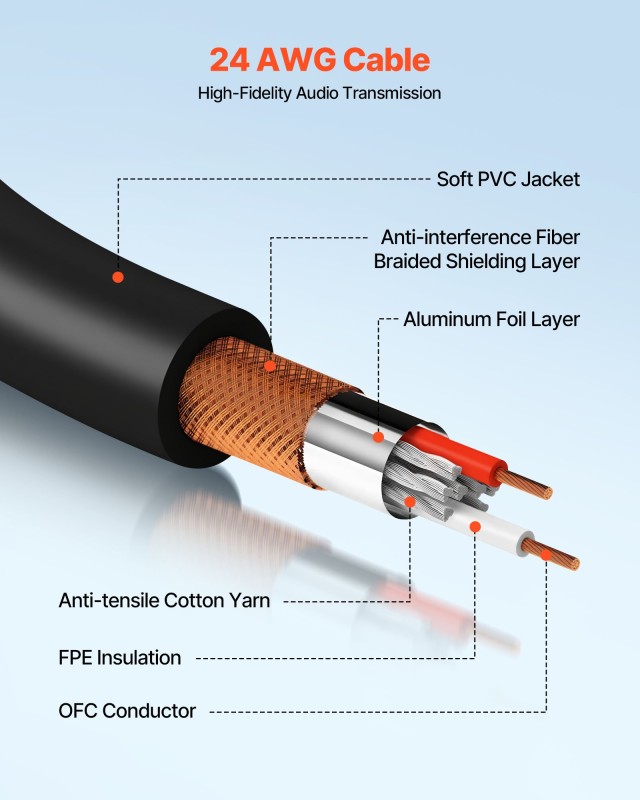 24 AWG Cable
High-Fidelity Audio Transmission

Soft PVC Jacket

Anti-interference Fiber Braided Shielding Layer

Aluminum Foil Layer

Anti-tensile Cotton Yarn

FPE Insulation

OFC Conductor