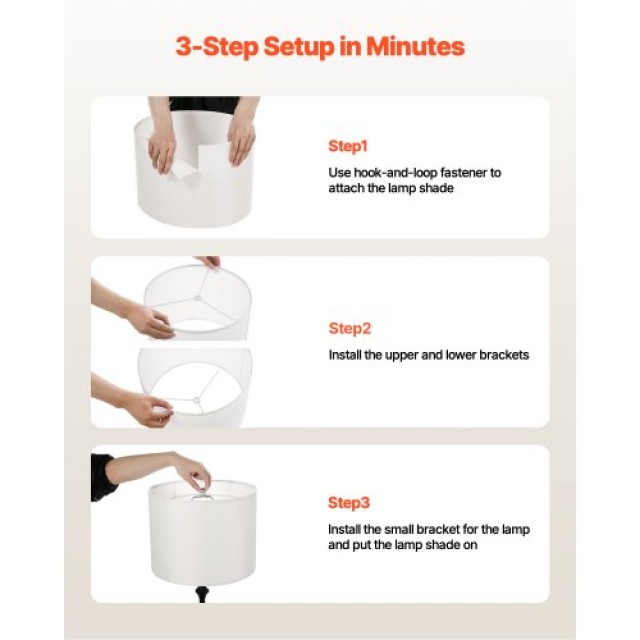 3-Step Setup in Minutes

Step1

Use hook-and-loop fastener to attach the lamp shade

Step2

Install the upper and lower brackets

Step3

Install the small bracket for the lamp and put the lamp shade on