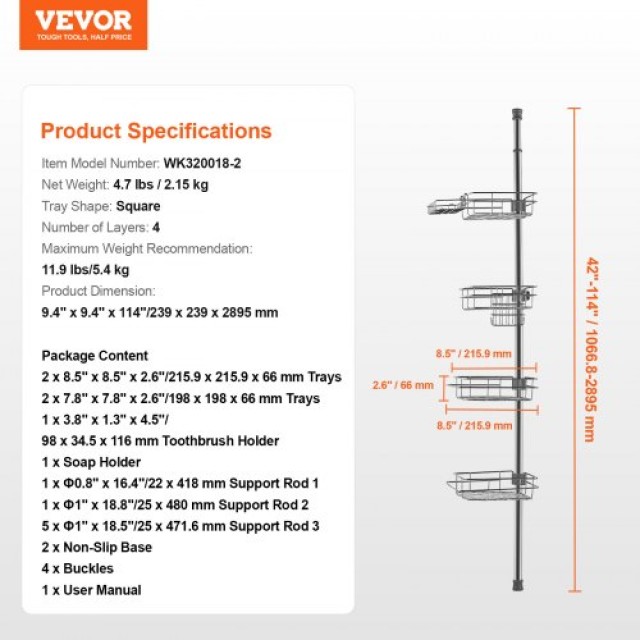 VEVOR
TOUGH TOOLS, HALF PRICE

Product Specifications

Item Model Number: WK320018-2
Net Weight: 4.7 lbs / 2.15 kg
Tray Shape: Square
Number of Layers: 4
Maximum Weight Recommendation:
11.9 lbs/5.4 kg
Product Dimension:
9.4" x 9.4" x 114"/239 x 239 x 2895 mm

Package Content
2 x 8.5" x 8.5" x 2.6"/215.9 x 215.9 x 66 mm Trays
2 x 7.8" x 7.8" x 2.6"/198 x 198 x 66 mm Trays
1 x 3.8" x 1.3" x 4.5"/
98 x 34.5 x 116 mm Toothbrush Holder
1 x Soap Holder
1 x Φ0.8" x 16.4"/22 x 418 mm Support Rod 1
1 x Φ1" x 18.8"/25 x 480 mm Support Rod 2
5 x Φ1" x 18.5"/25 x 471.6 mm Support Rod 3
2 x Non-Slip Base
4 x Buckles
1 x User Manual

8.5" / 215.9 mm
2.6" / 66 mm
8.5" / 215.9 mm
42"-114" / 1066.8-2895 mm