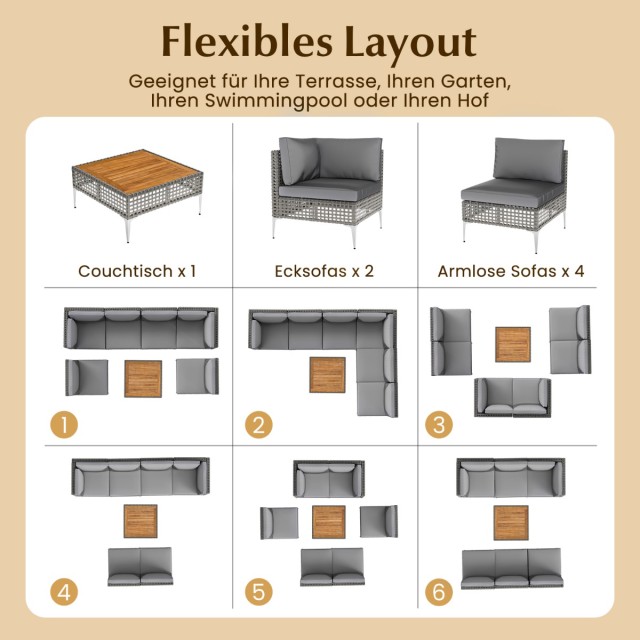 Flexibles Layout

Geeignet für Ihre Terrasse, Ihren Garten, Ihren Swimmingpool oder Ihren Hof

Couchtisch x 1

Ecksofas x 2

Armlose Sofas x 4

1

2

3

4

5

6